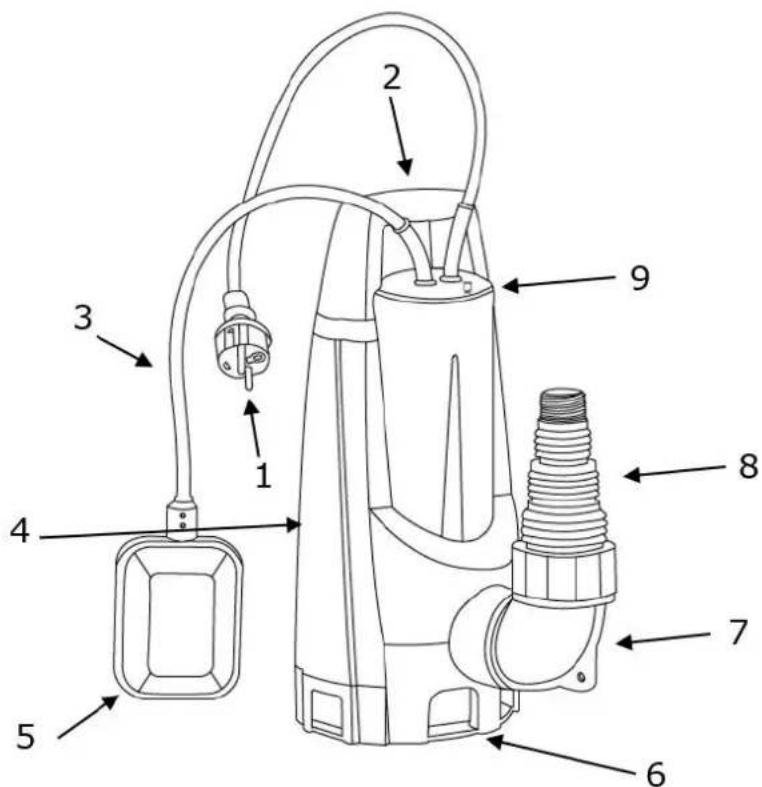 2
9
3
1
8
4
7
5
6