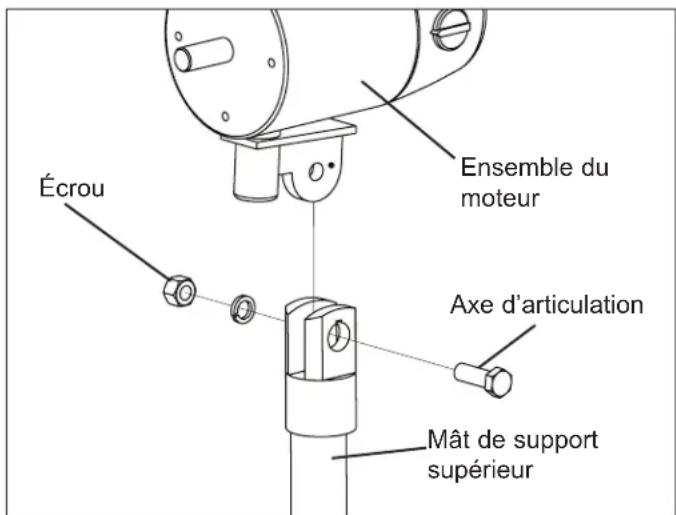 Écrou

Ensemble du moteur

Axe d'articulation

Mât de support supérieur