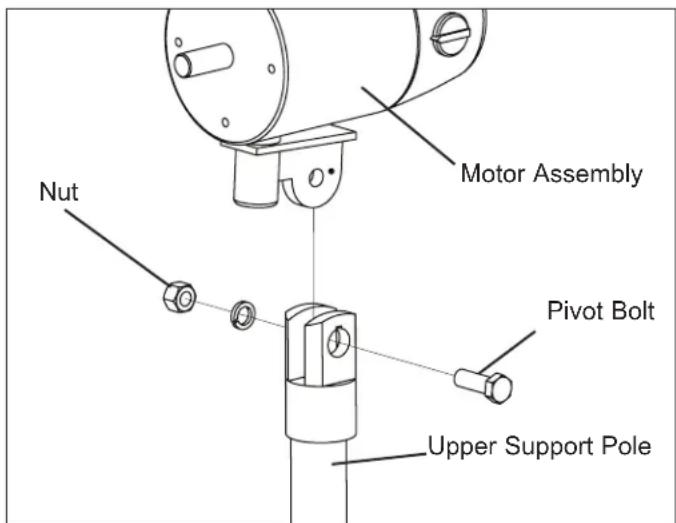 Motor Assembly

Nut

Pivot Bolt

Upper Support Pole