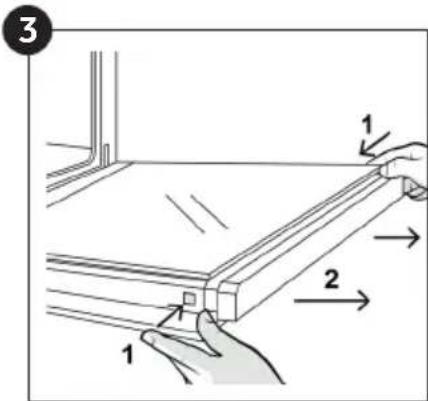 3

1

2

1