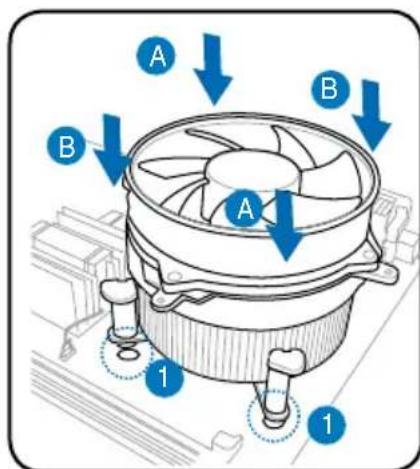 A
B
B
A
1
1