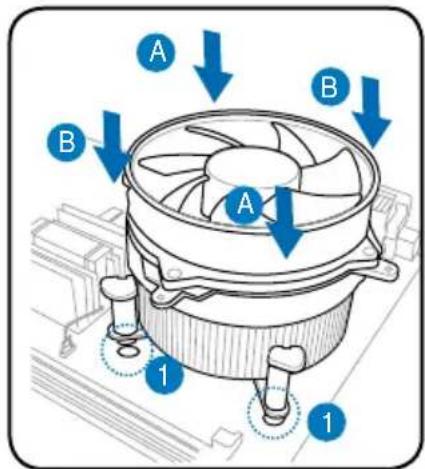 A
B
B
A
1
1