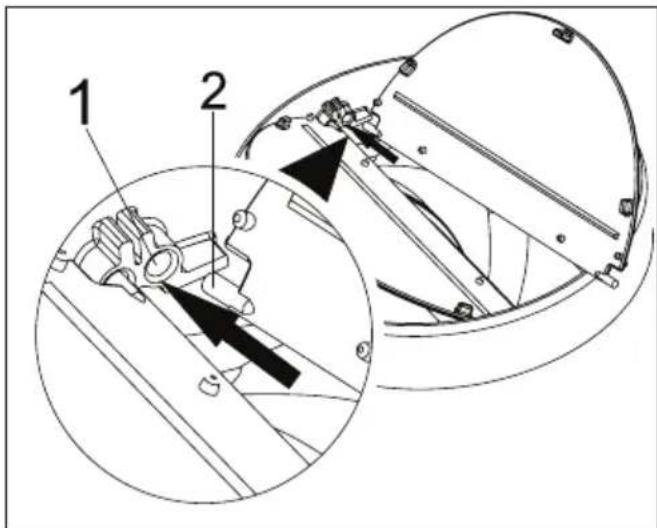 1
2