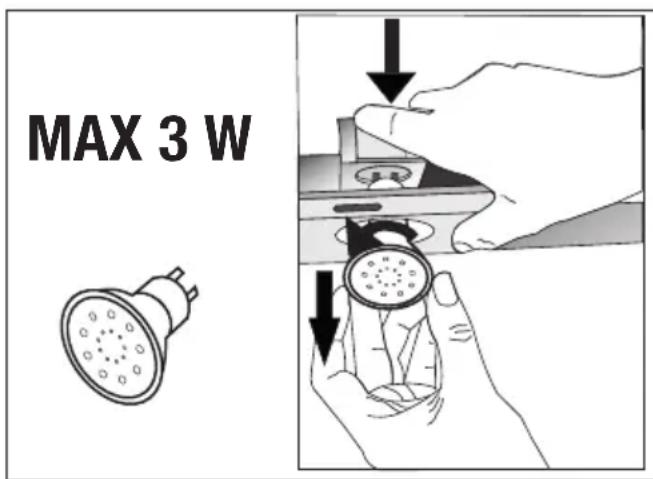 MAX 3 W