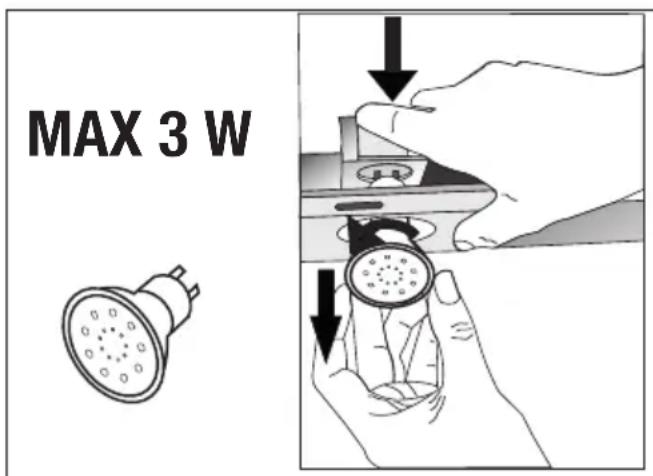 MAX 3 W