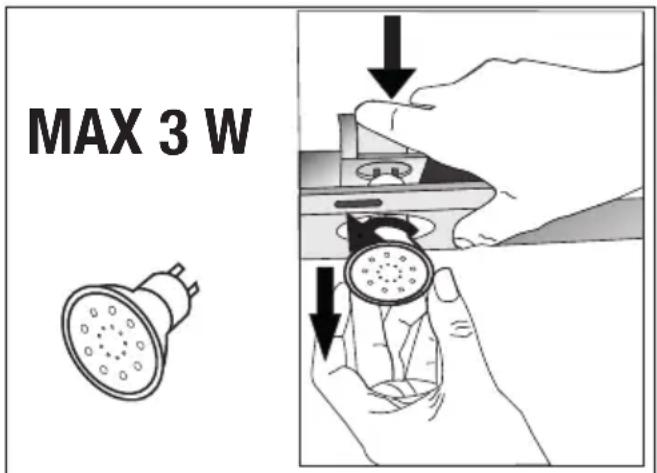 MAX 3 W