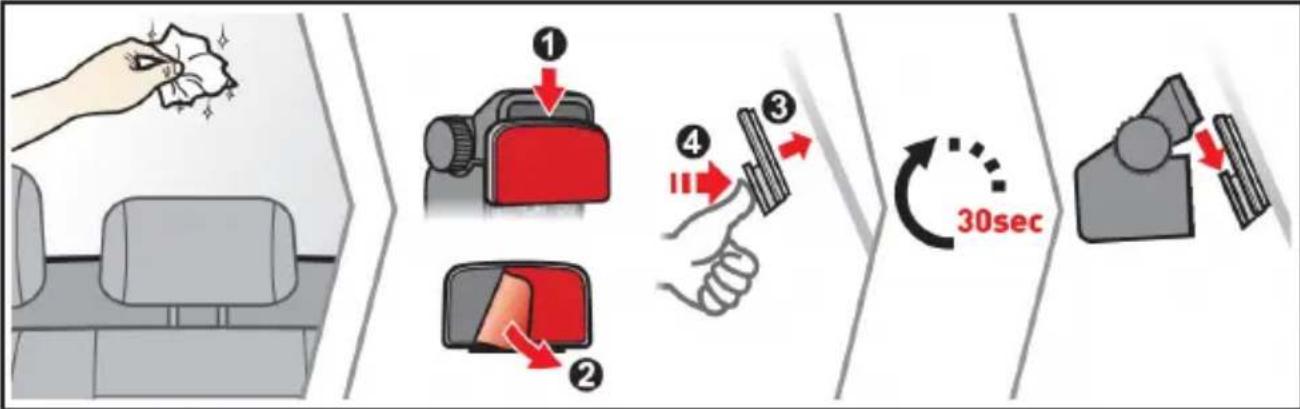 1

2

4

3

30sec