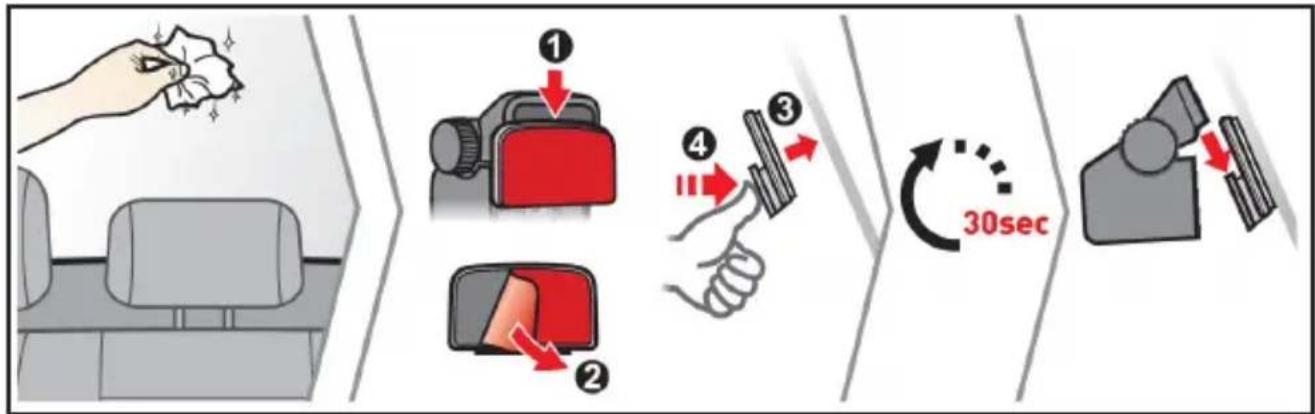 1
2
4
3
30sec