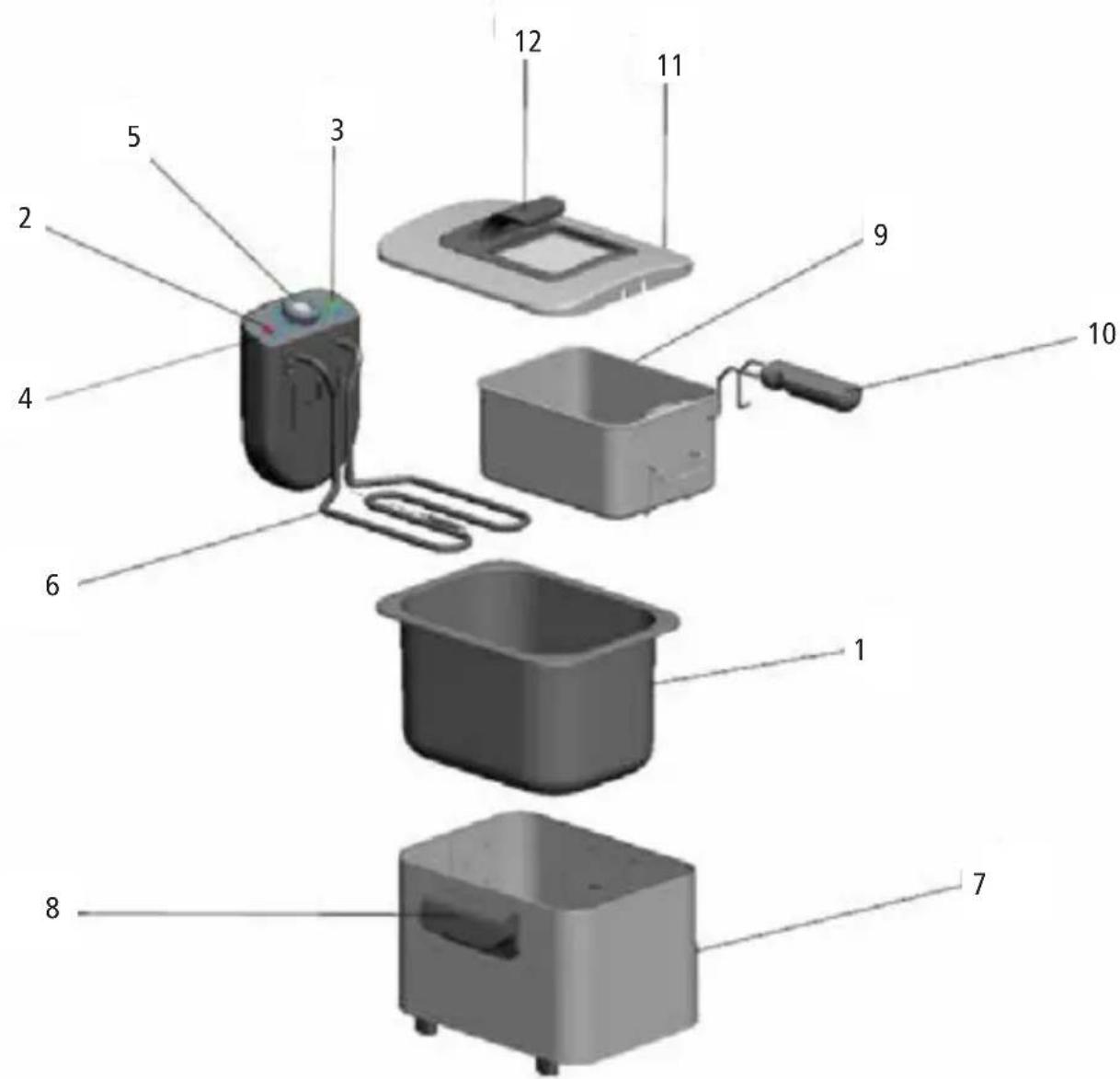 12
11
5
3
2
9
10
4
6
1
8
7