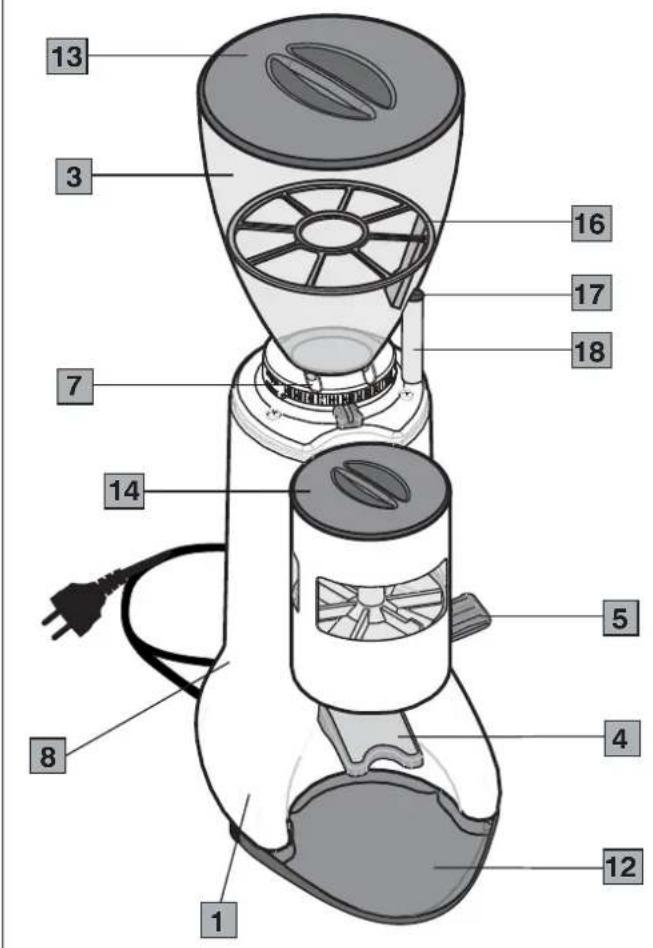 13
3
16
17
18
7
14
5
8
4
12
1