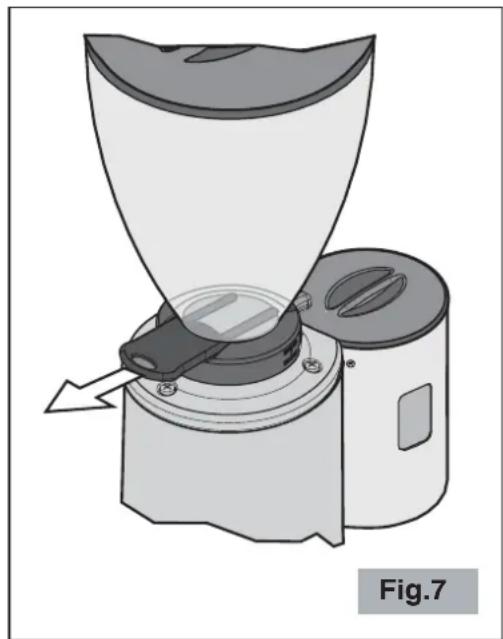 Fig.7