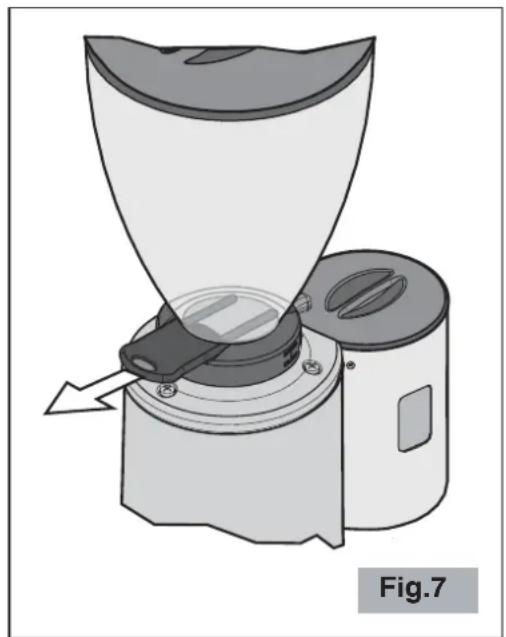 Fig.7