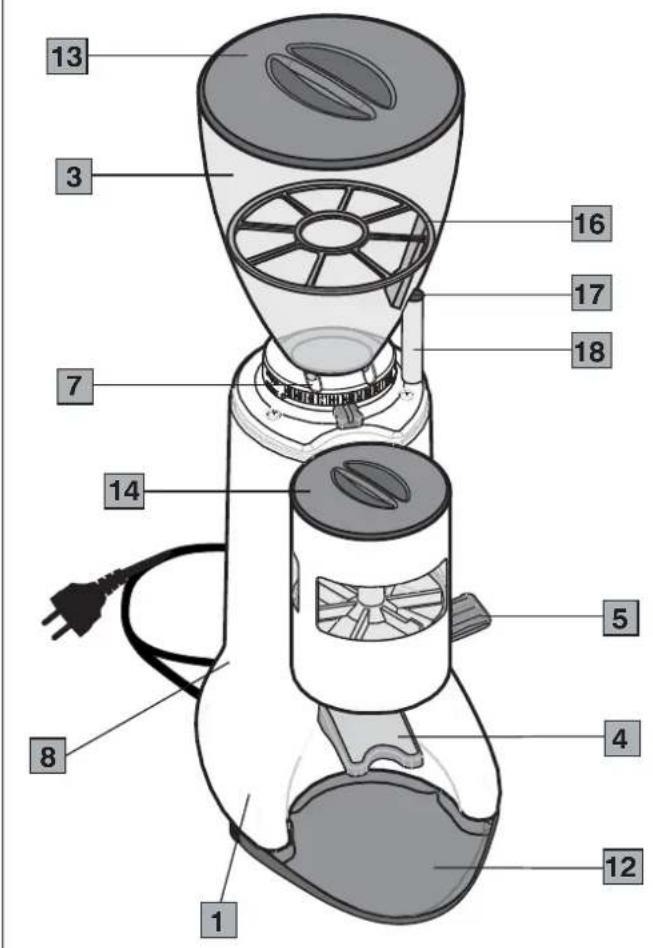 13
3
16
17
18
7
14
5
8
4
12
1