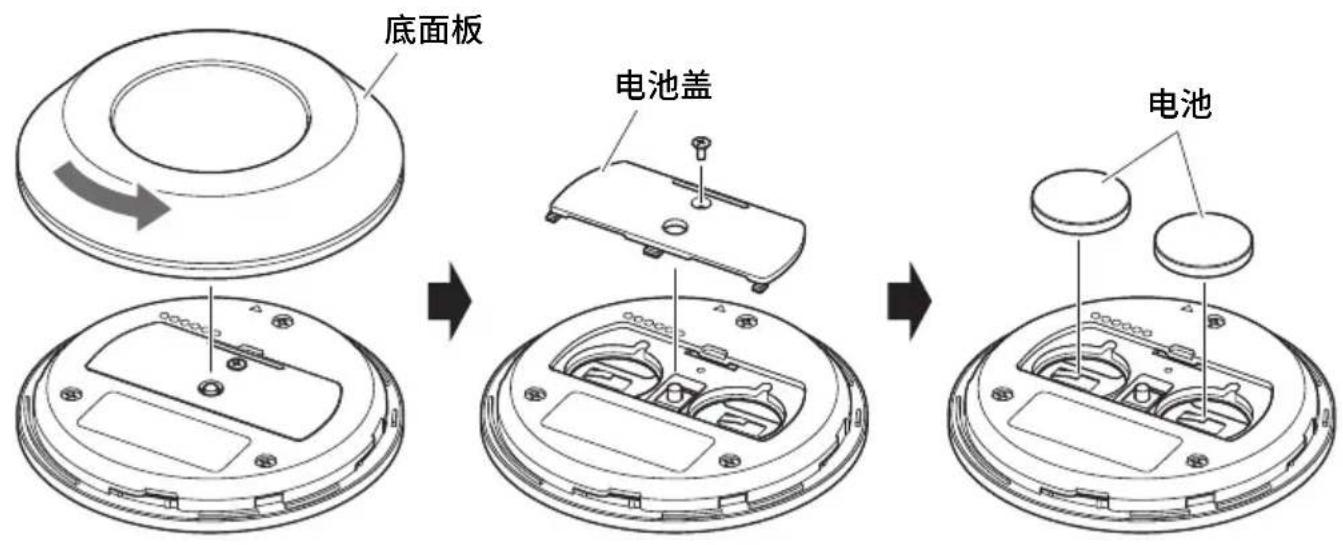 底面板

电池盖

电池