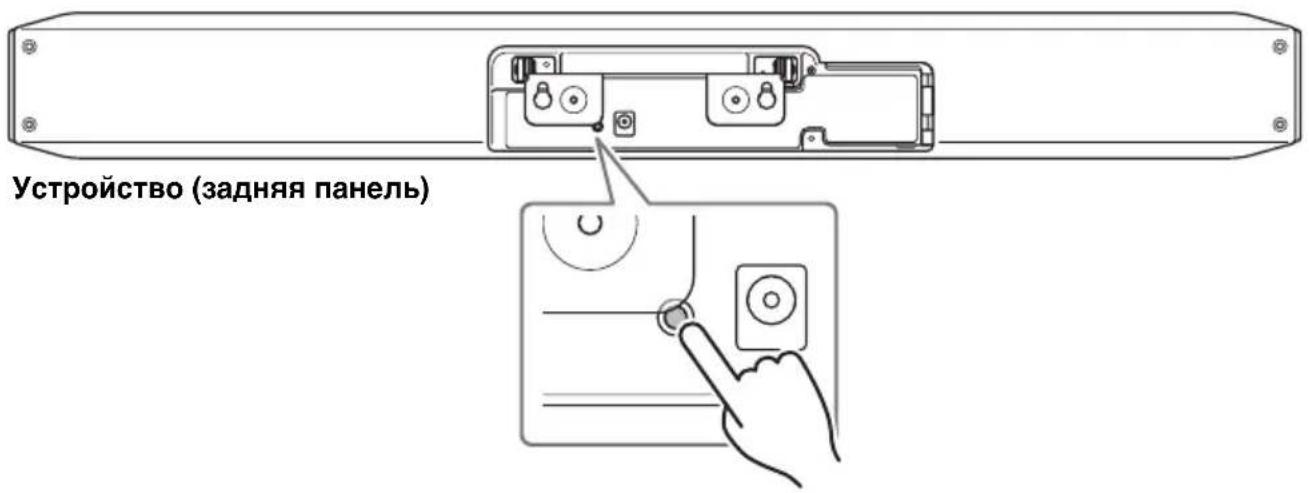 Устройство (задняя панель)