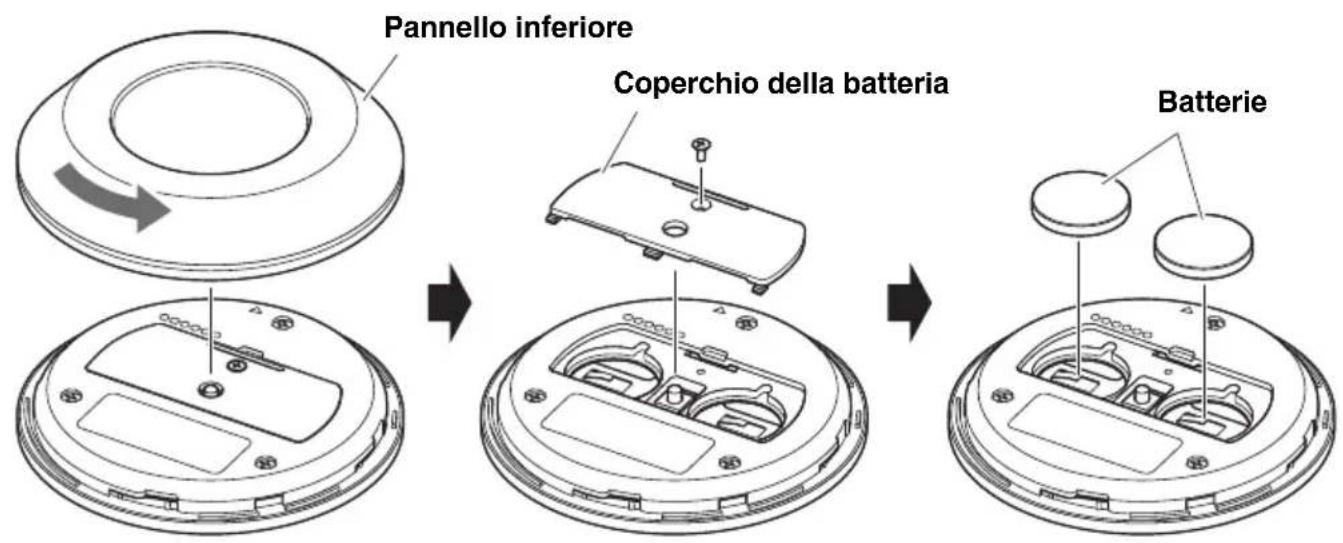 Pannello inferiore

Coperchio della batteria

Batterie