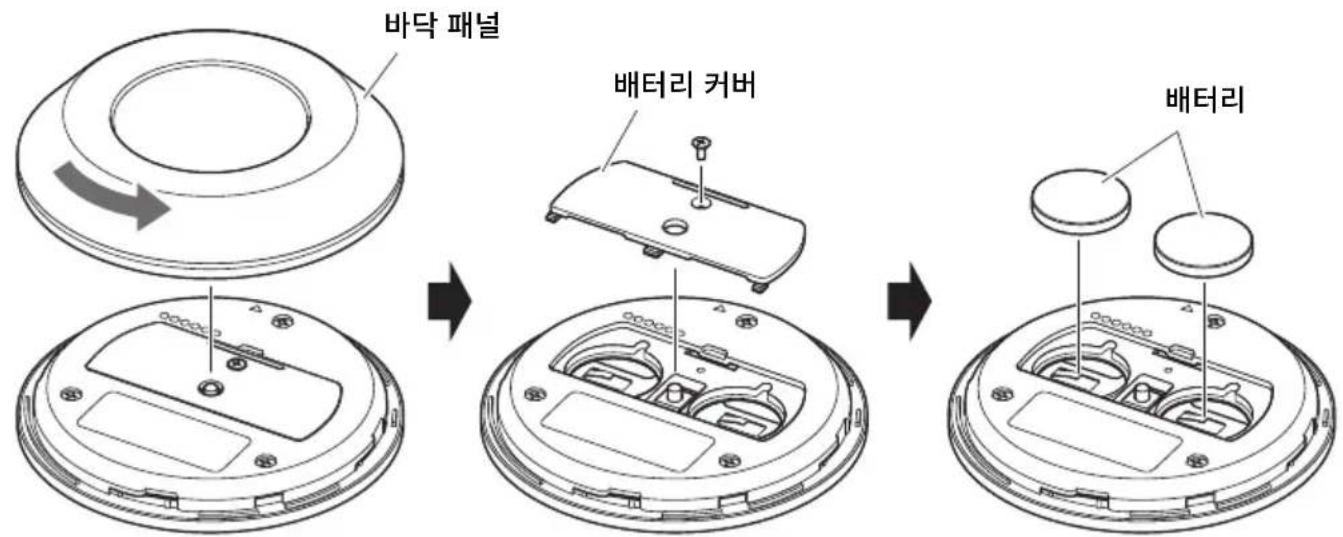 바닥 패널

배터리 커버

배터리