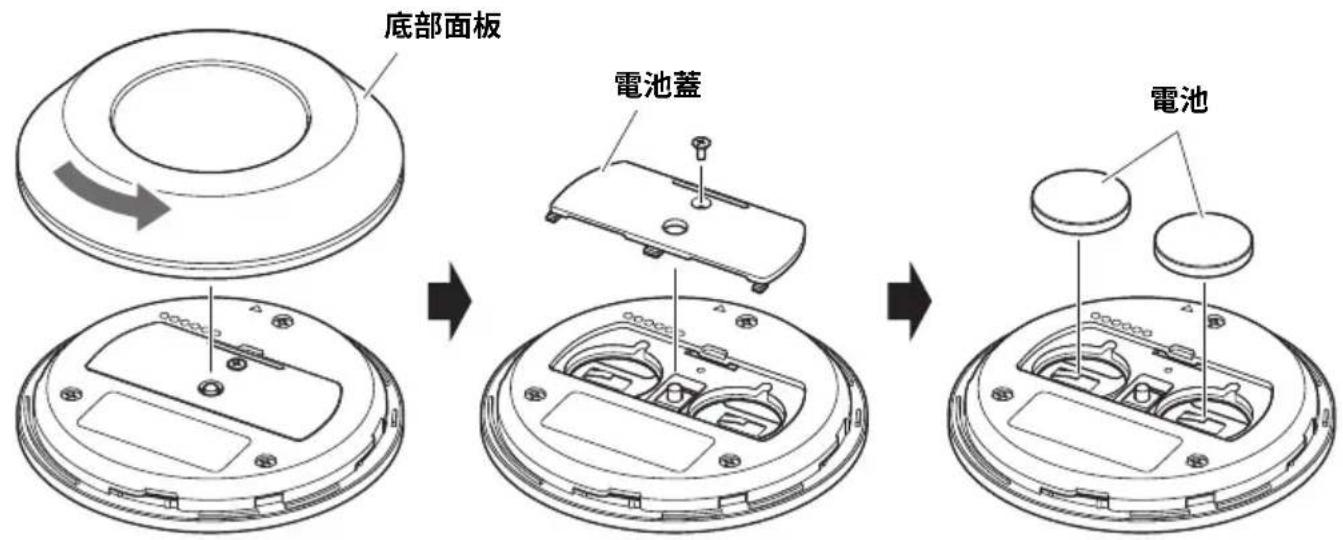 底部面板

電池蓋

電池