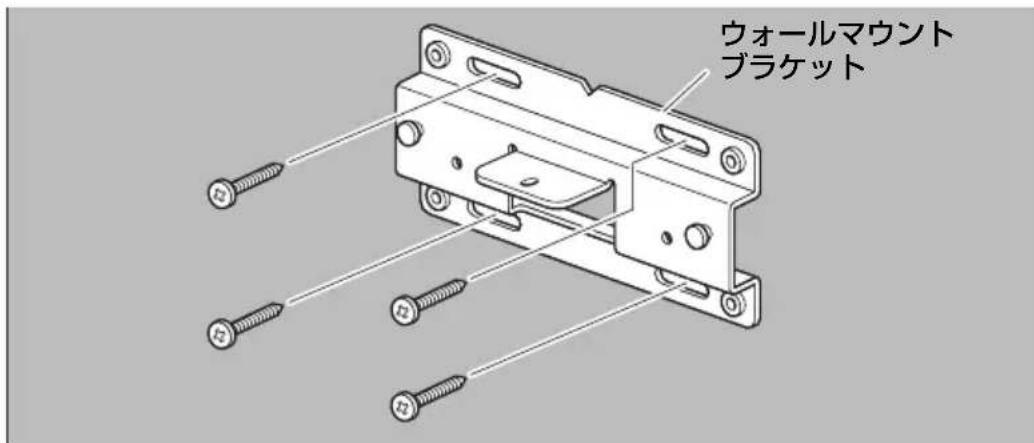 ウォールマウント
ブラケット