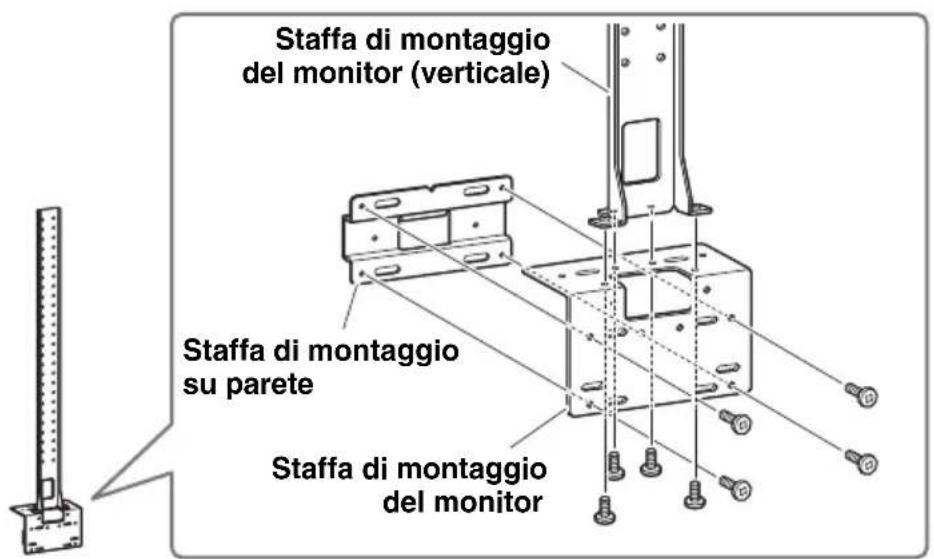 Staffa di montaggio del monitor (verticale)

Staffa di montaggio su parete

Staffa di montaggio del monitor