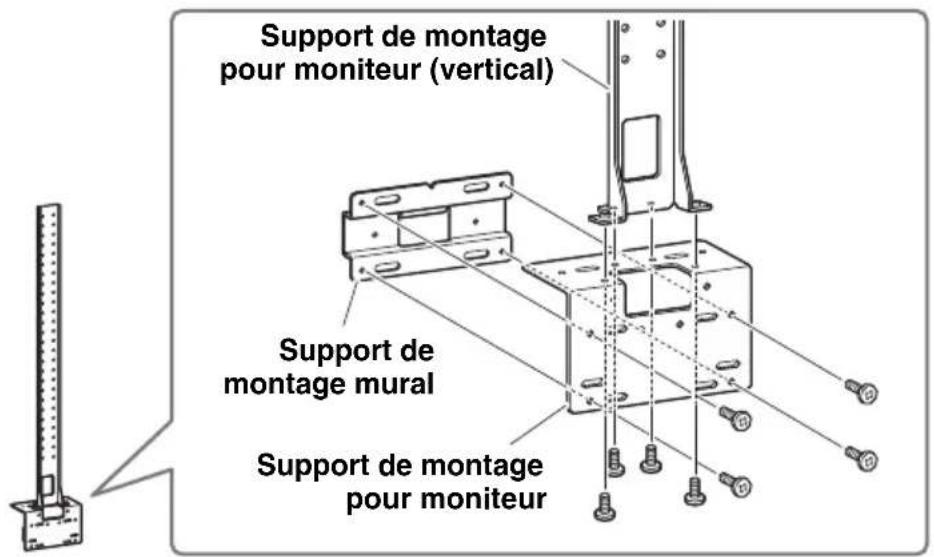 Support de montage pour moniteur (vertical)

Support de montage mural

Support de montage pour moniteur