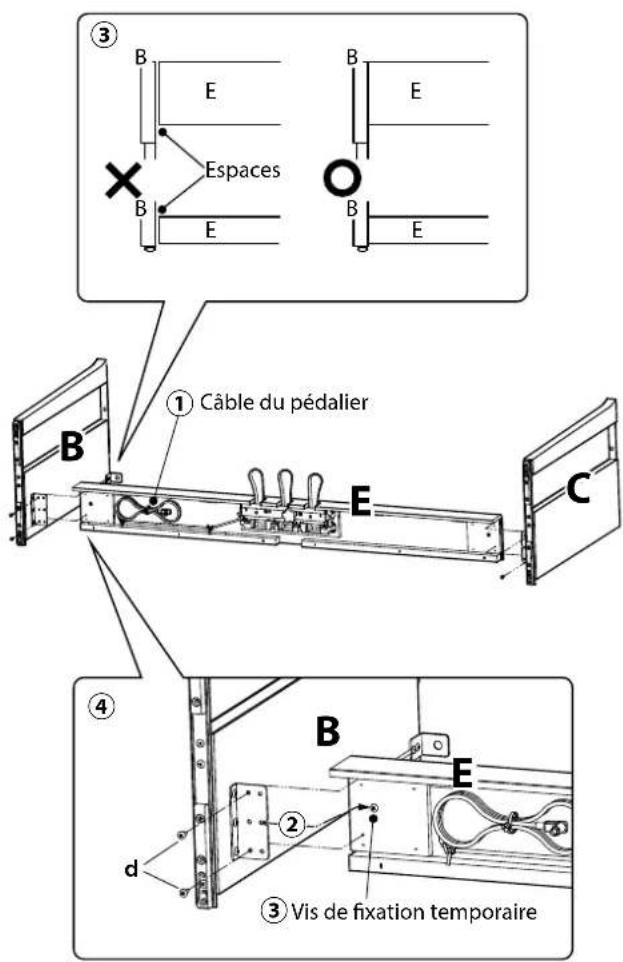 ③
B
E
Espaces
B
E
B
E
B
E

① Câble du pédalier
B
E
C

④
B
E
②
d
③ Vis de fixation temporaire