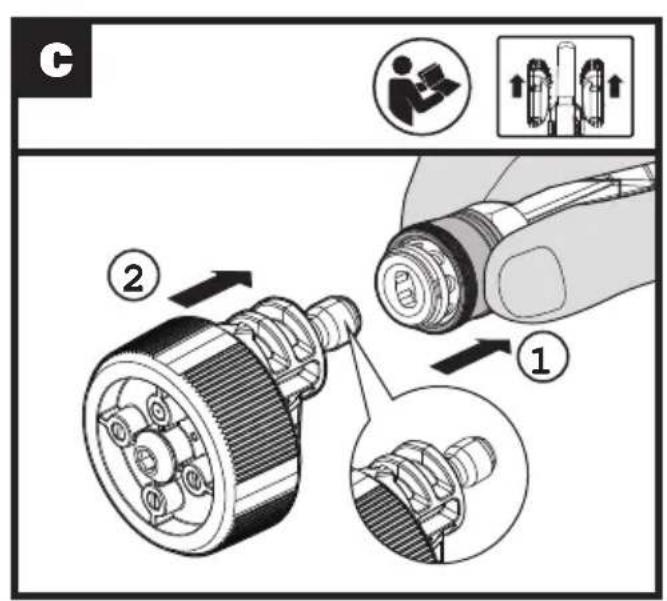 C

2

1