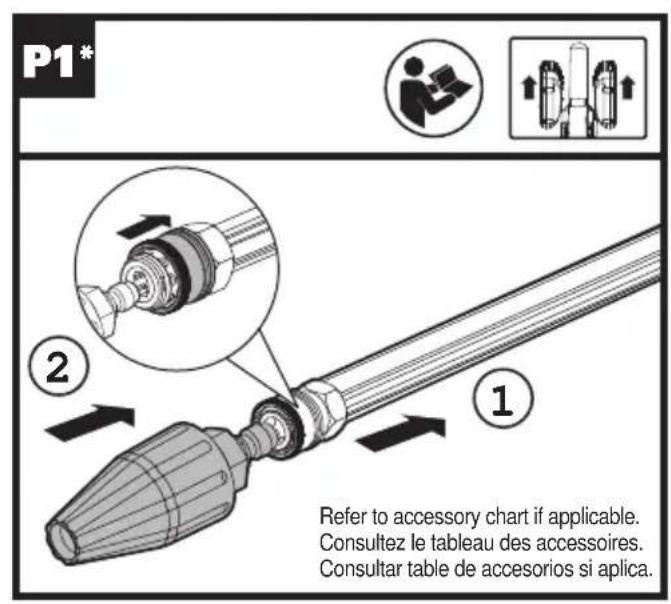 P1*

2

1

Refer to accessory chart if applicable.
Consultez le tableau des accessoires.
Consultar table de accesorios si aplica.