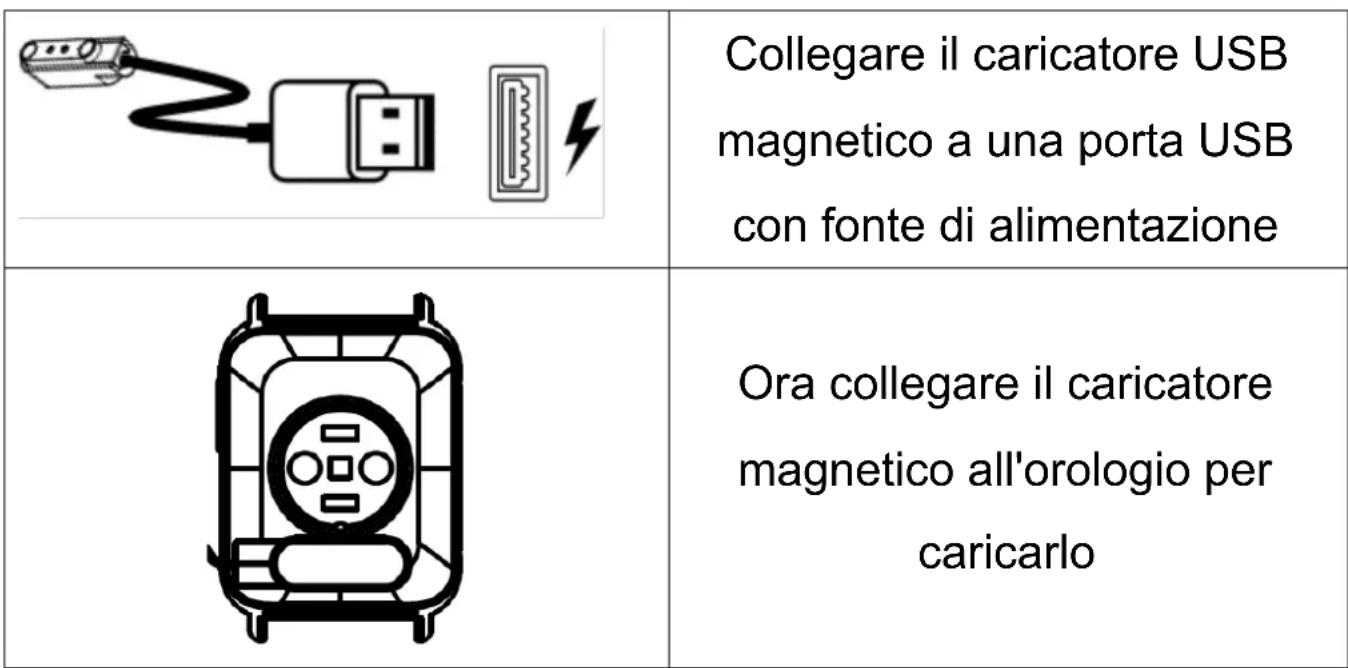 | | |
|---|---|
| | Collegare il caricatore USB magnetico a una porta USB con fonte di alimentazione |
| | Ora collegare il caricatore magnetico all'orologio per caricarlo |