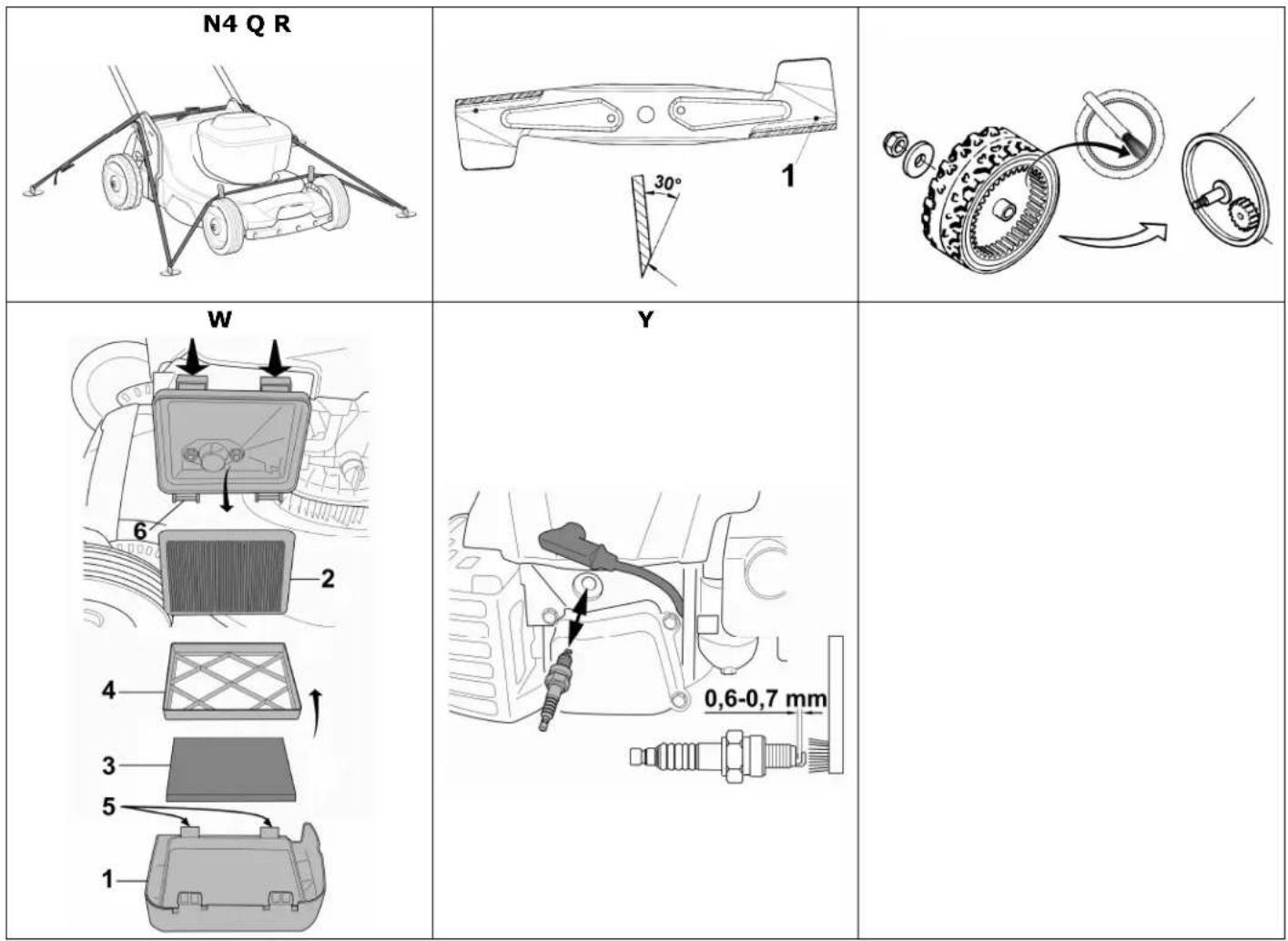 N4 Q R

30°

1

W

6

2

4

3

5

1

Y

0,6-0,7 mm