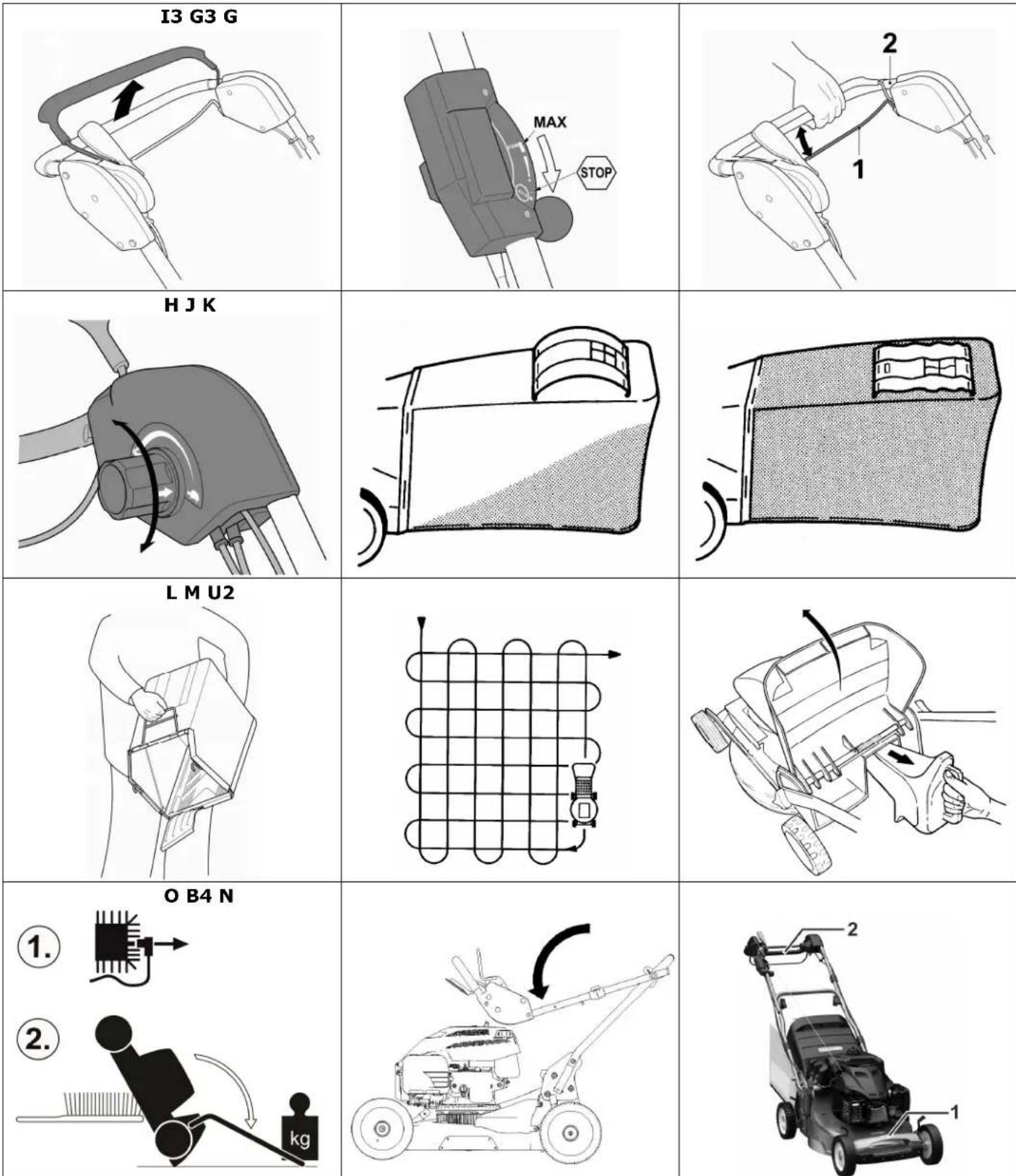 I3 G3 G

MAX

STOP

2

1

H J K

L M U2

O B4 N

1.

2.

kg

2

1