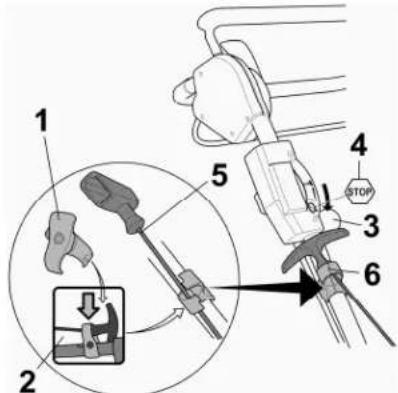 1
5
4
STOP
3
6
2