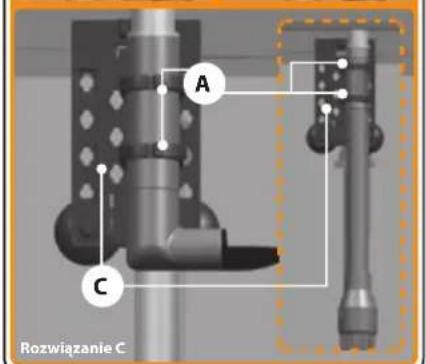 A

C

Rozwiązanie C