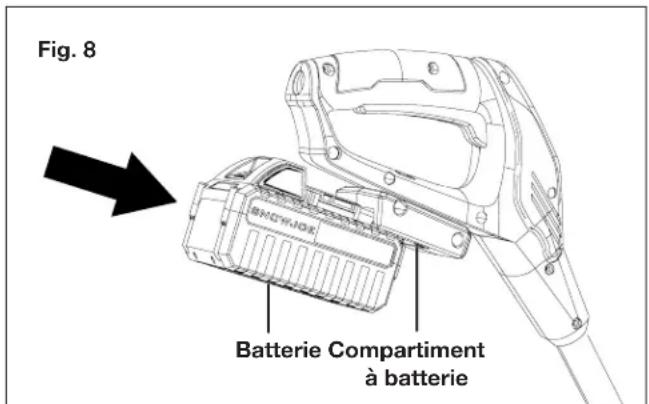 Fig. 8

SNOWJOE

Batterie

Compartiment à batterie