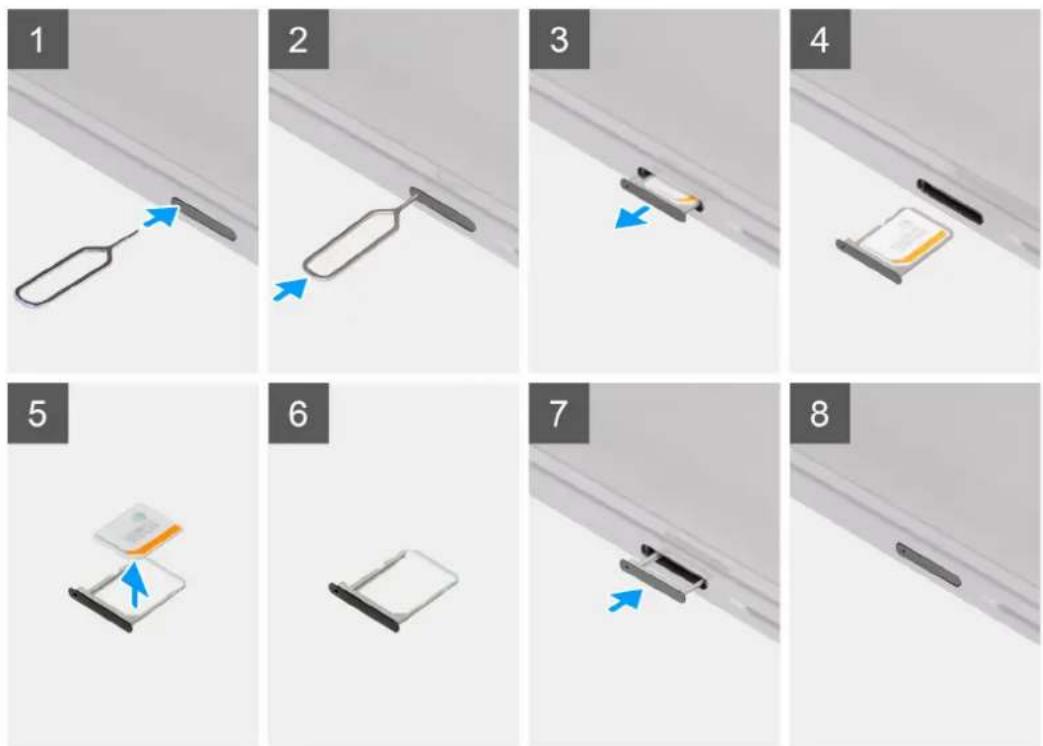 1

2

3

4

5

6

7

8