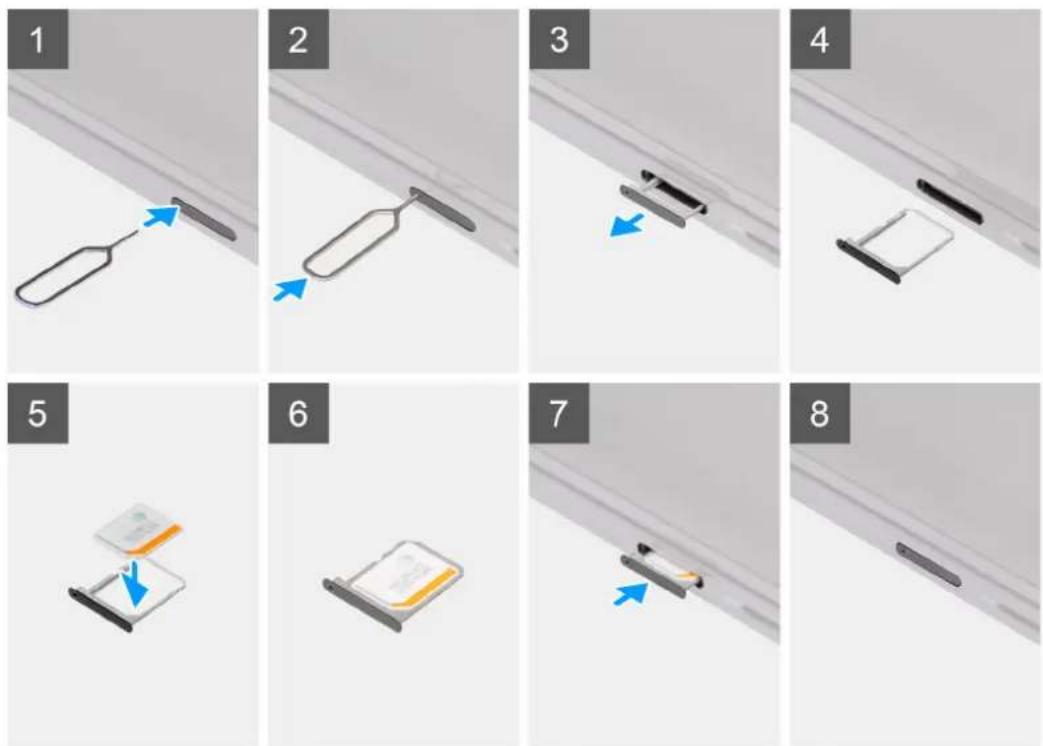 1
2
3
4
5
6
7
8