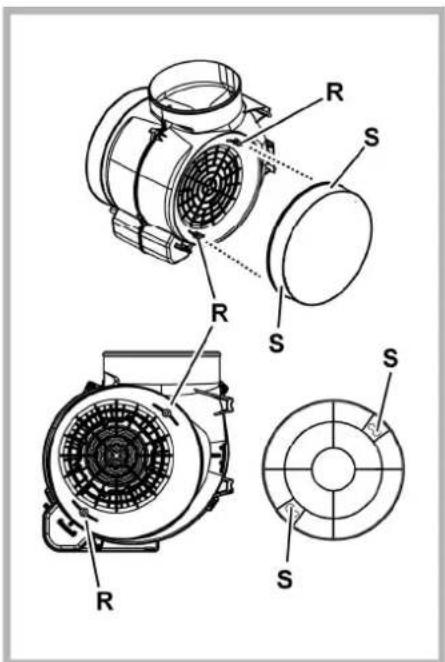 R
S
S
R
S
S
R