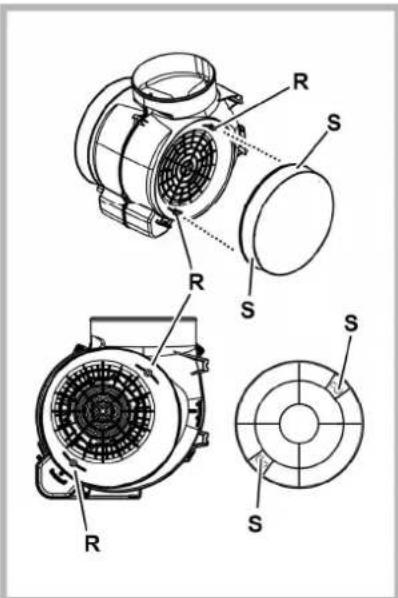 R
S
R
S
S
R
S