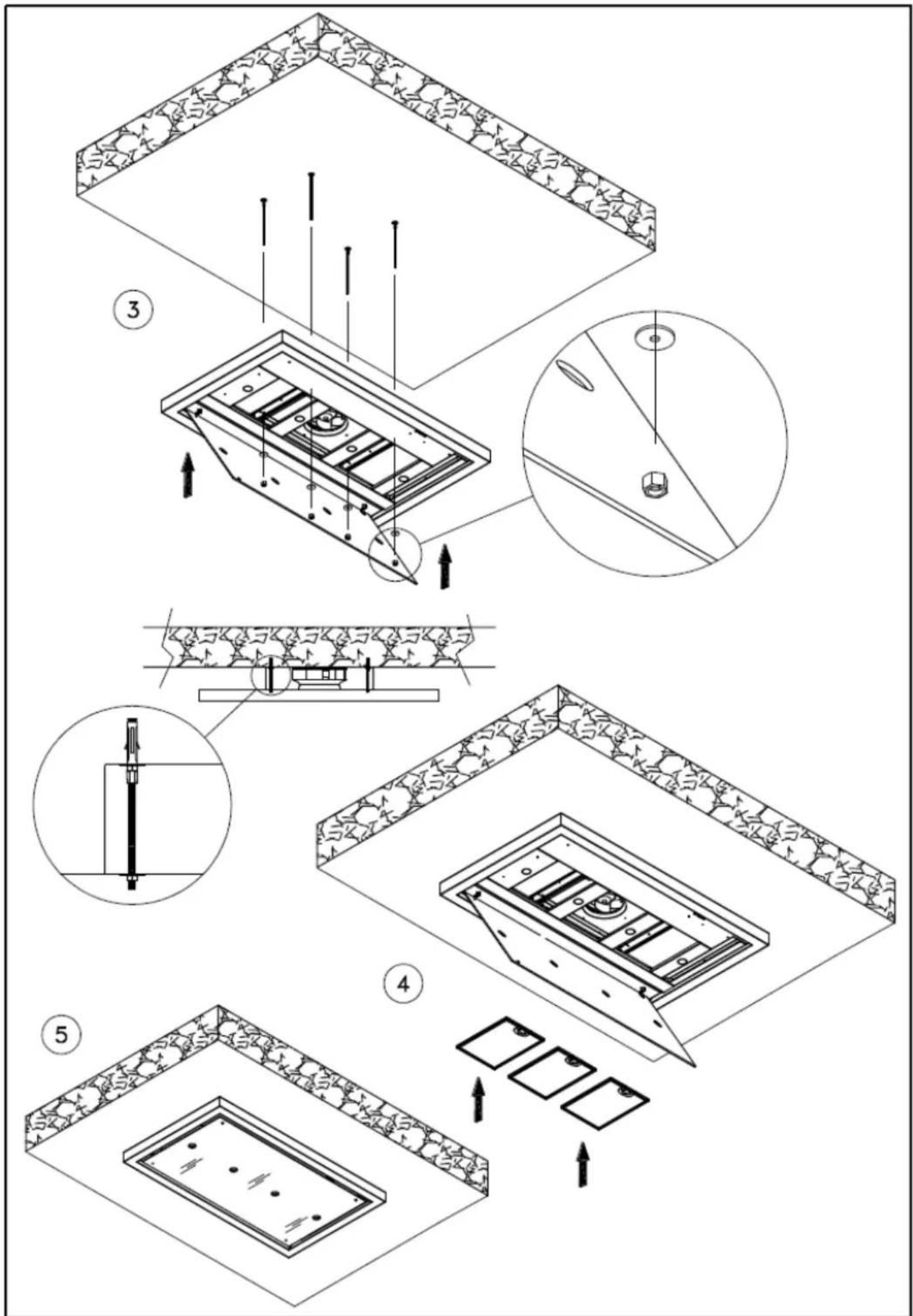 3

4

5