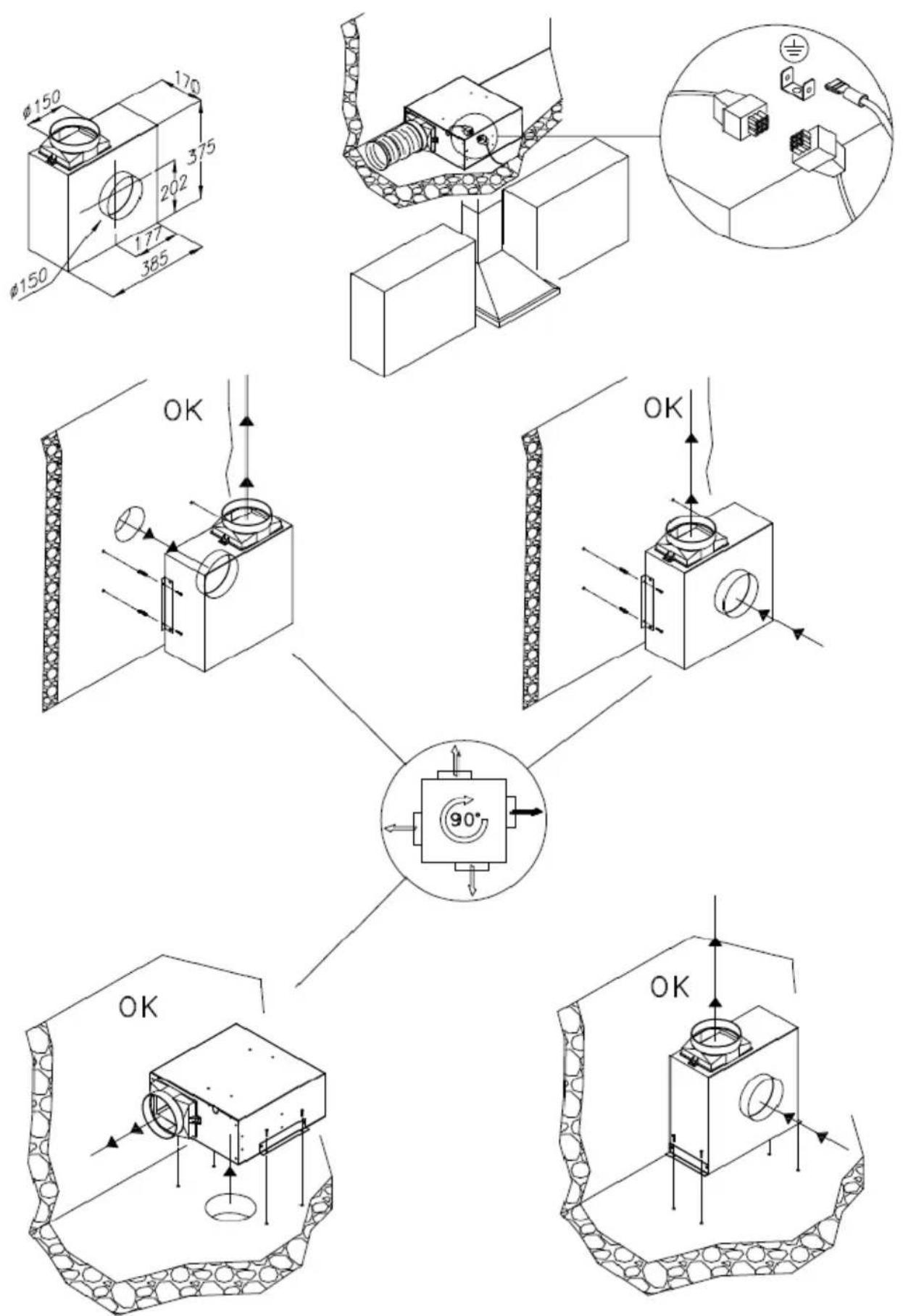 ø150
170
375
202
177
385
ø150

OK

OK

90°

OK

OK