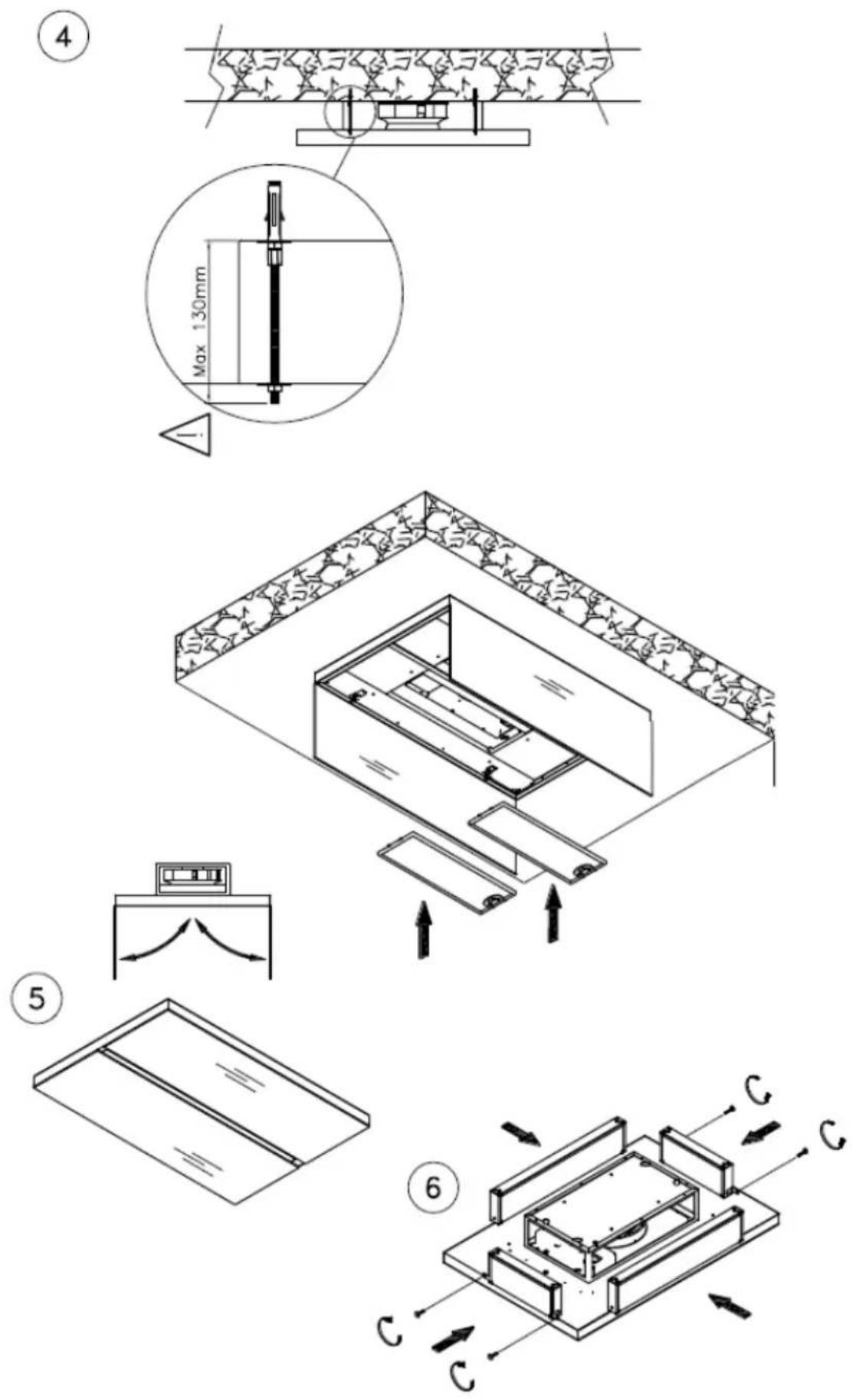 4

Max 130mm

!

5

6