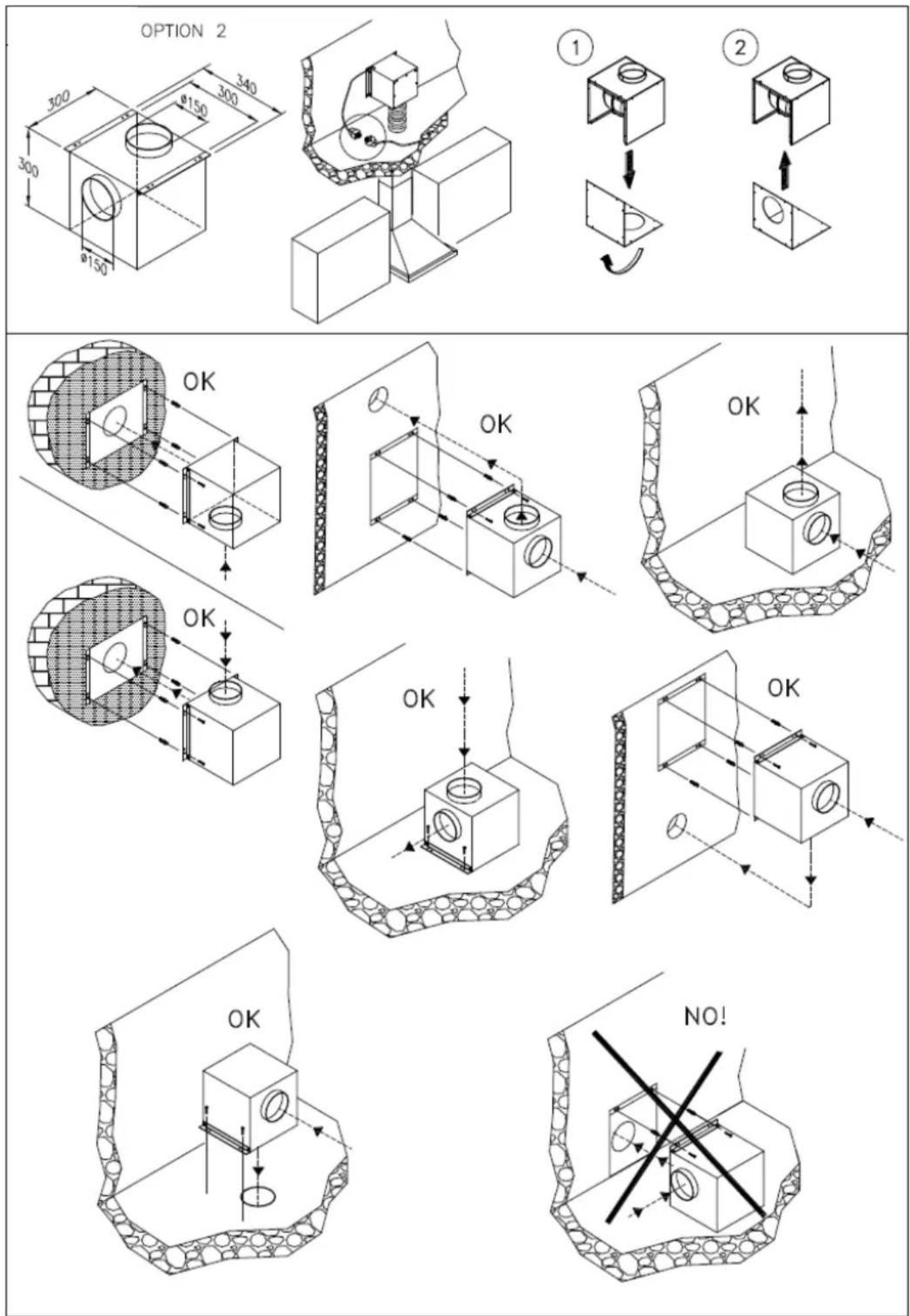 OPTION 2

300

340

300

ø150

300

ø150

1

2

OK

OK

OK

OK

OK

OK

OK

NO!