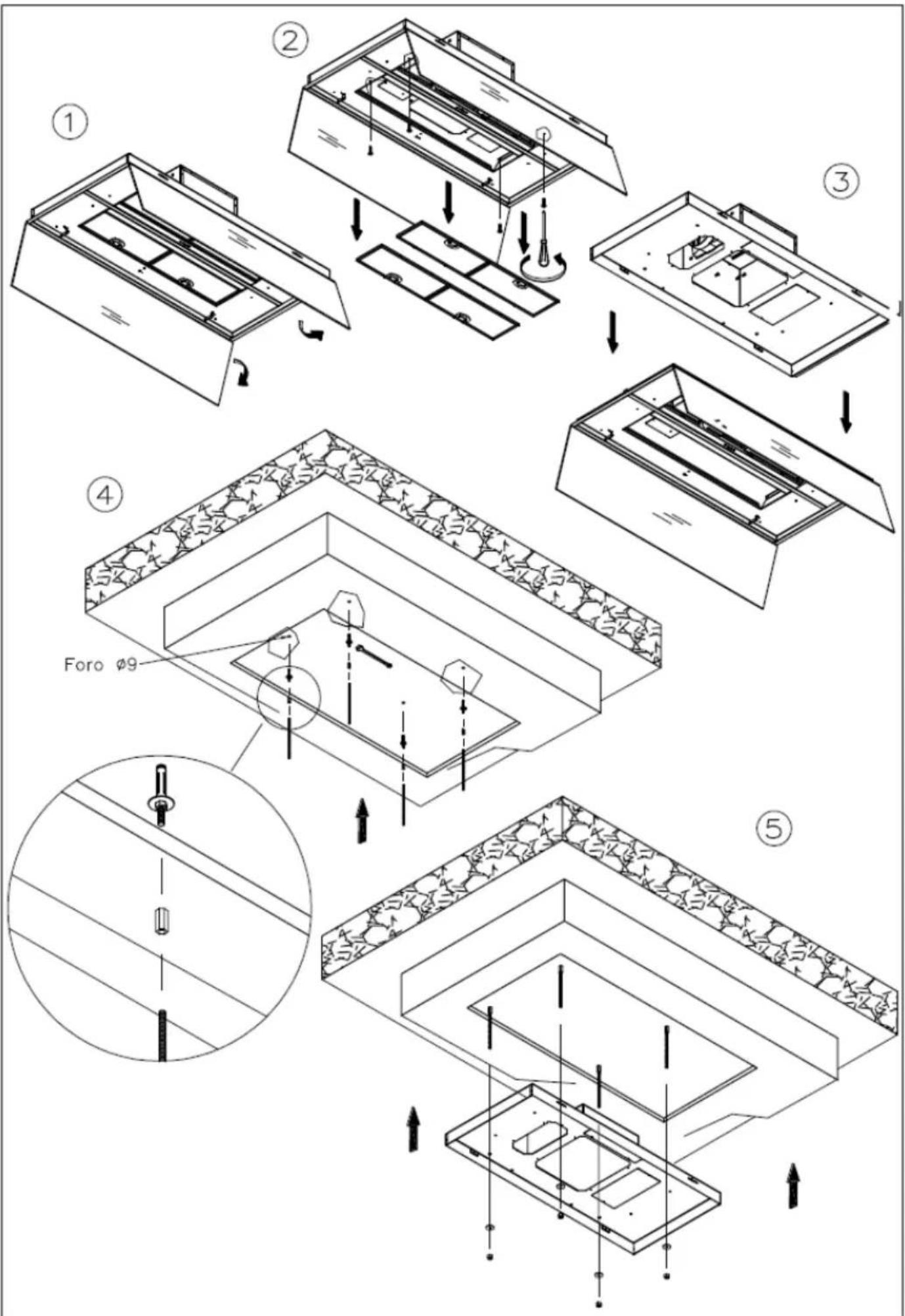 2

1

3

4

Foro ø9

5