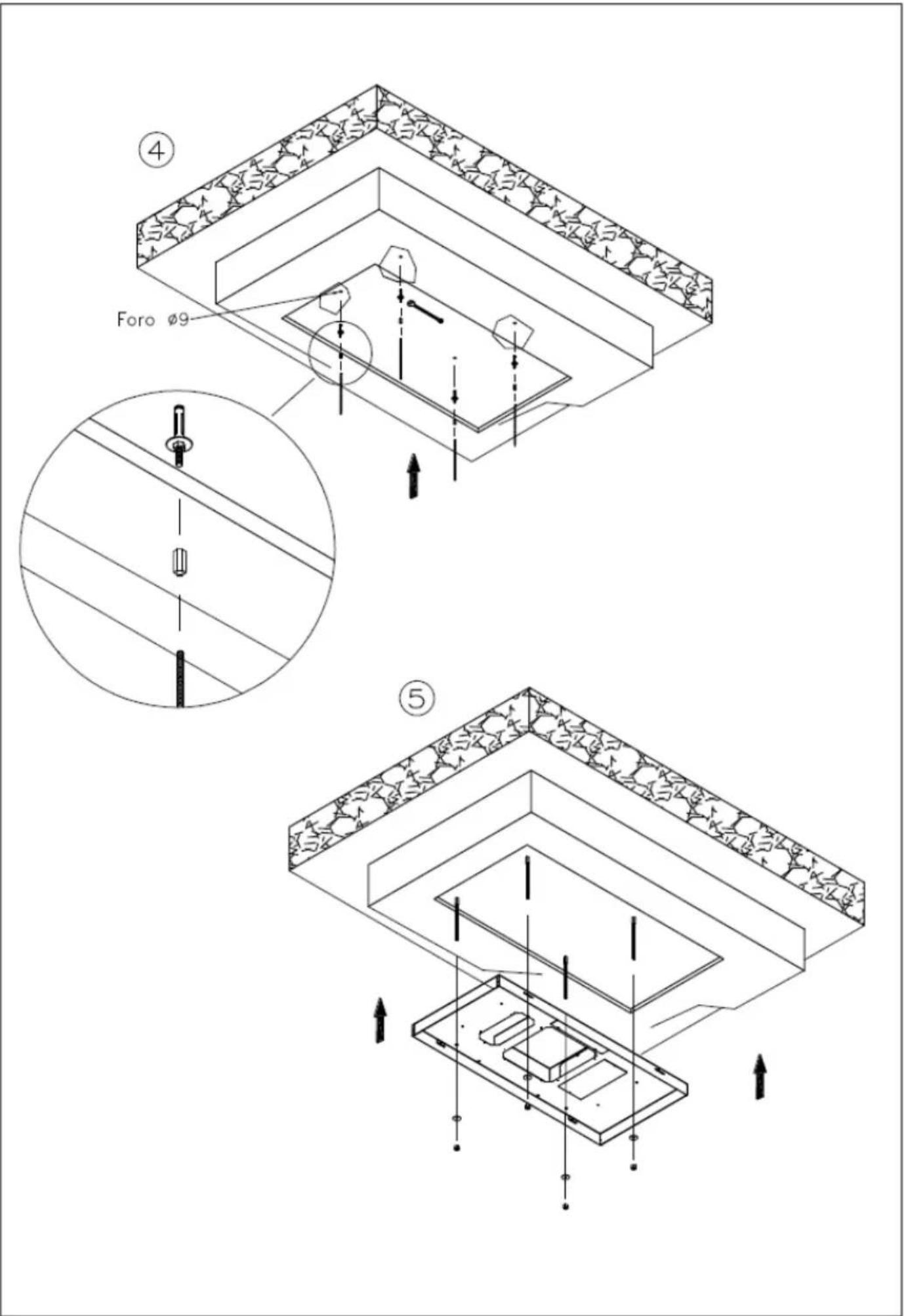 4

Foro ø9

5