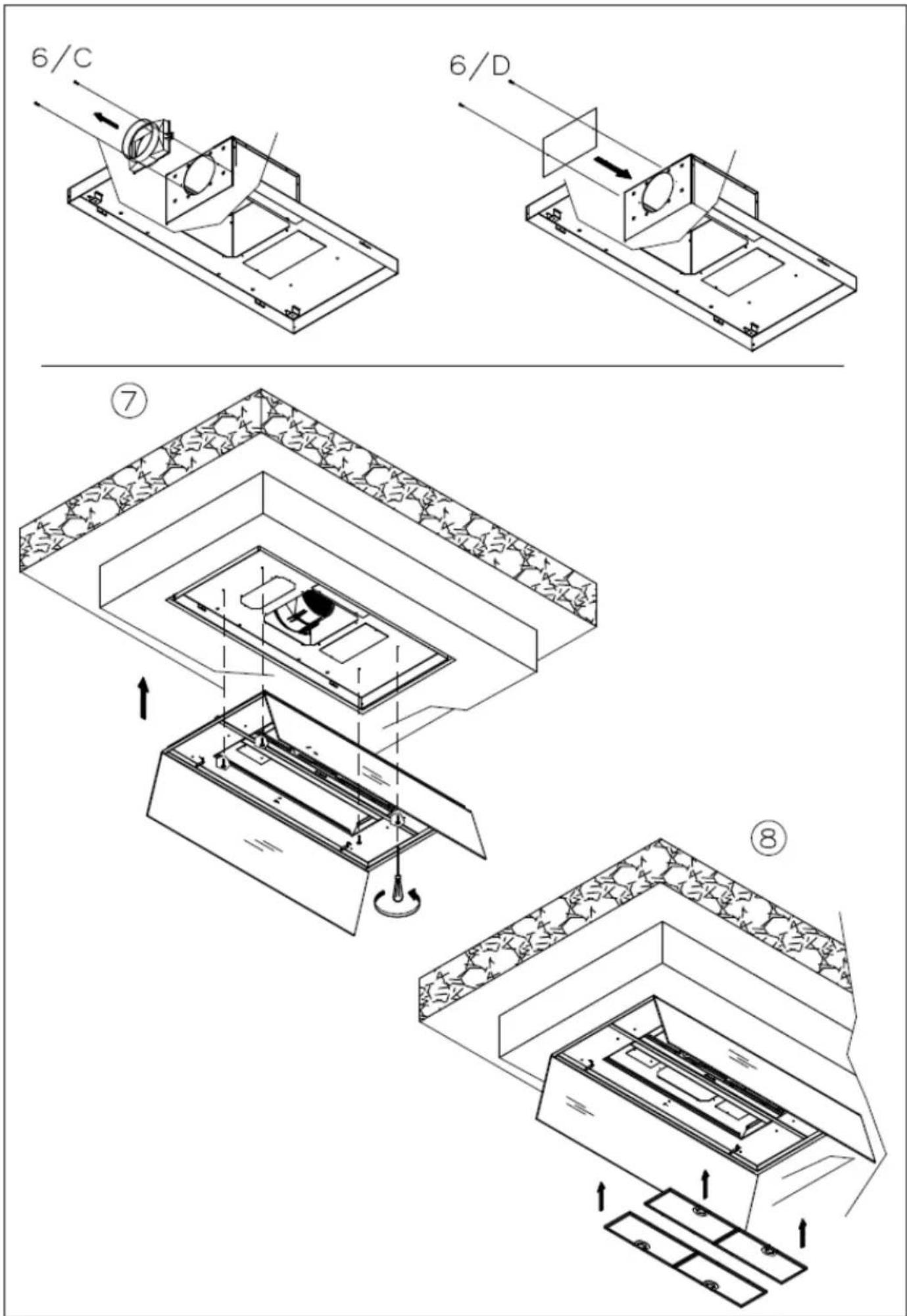 6/C

6/D

7

8