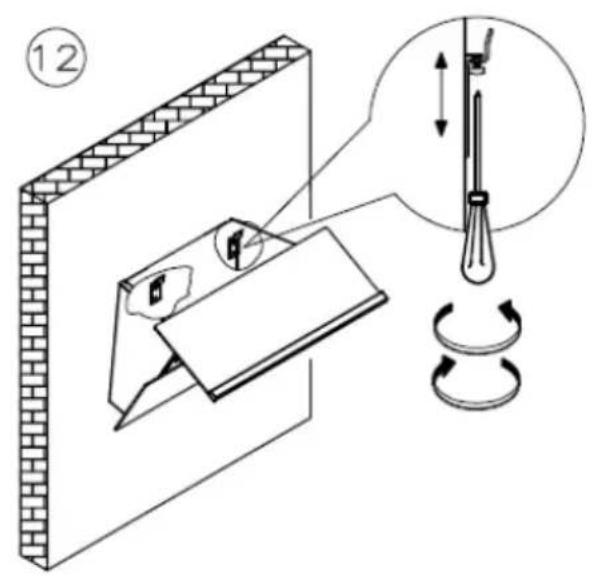 12