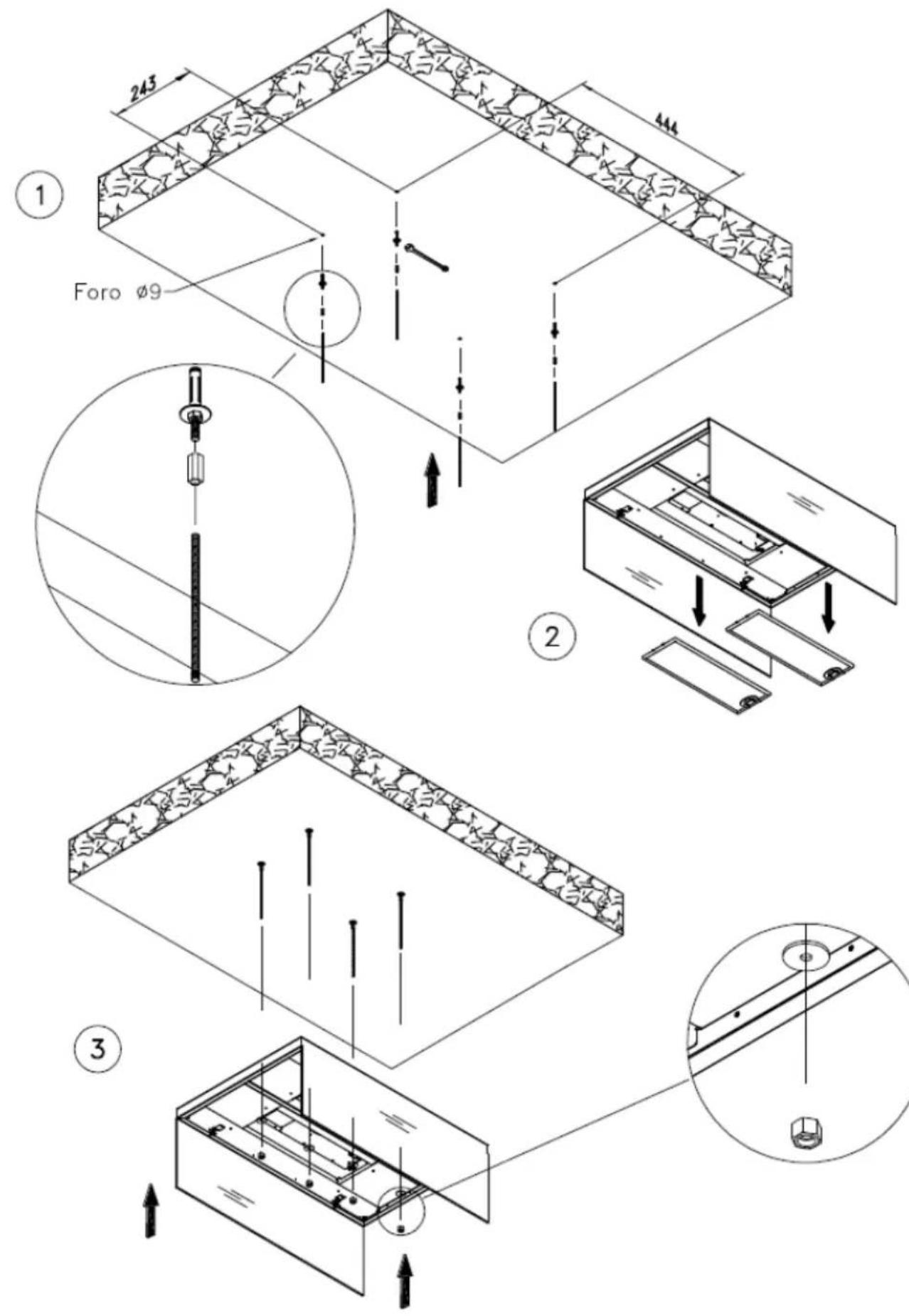 243
444
1
Foro ø9
2
3