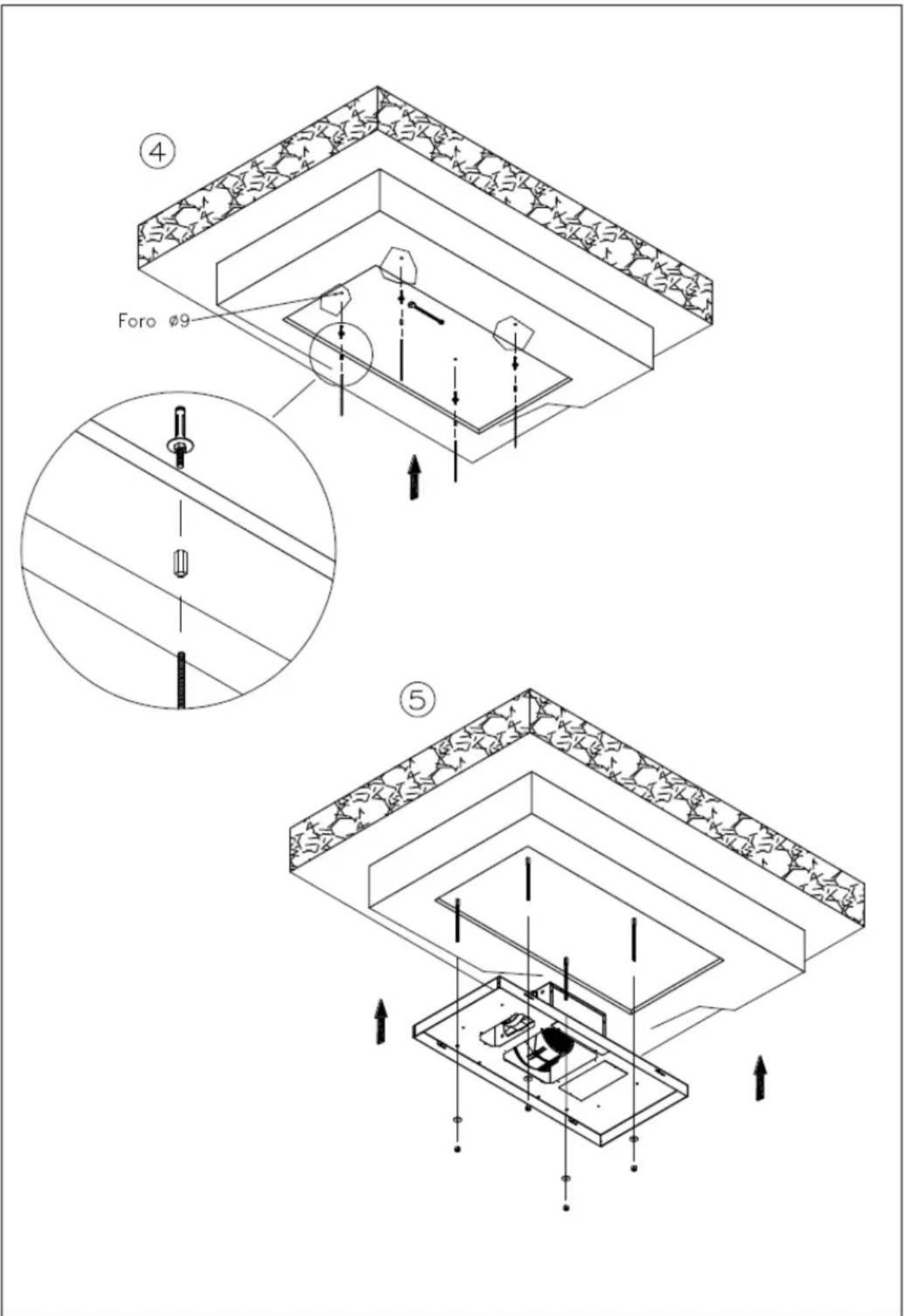 4

Foro ø9

5