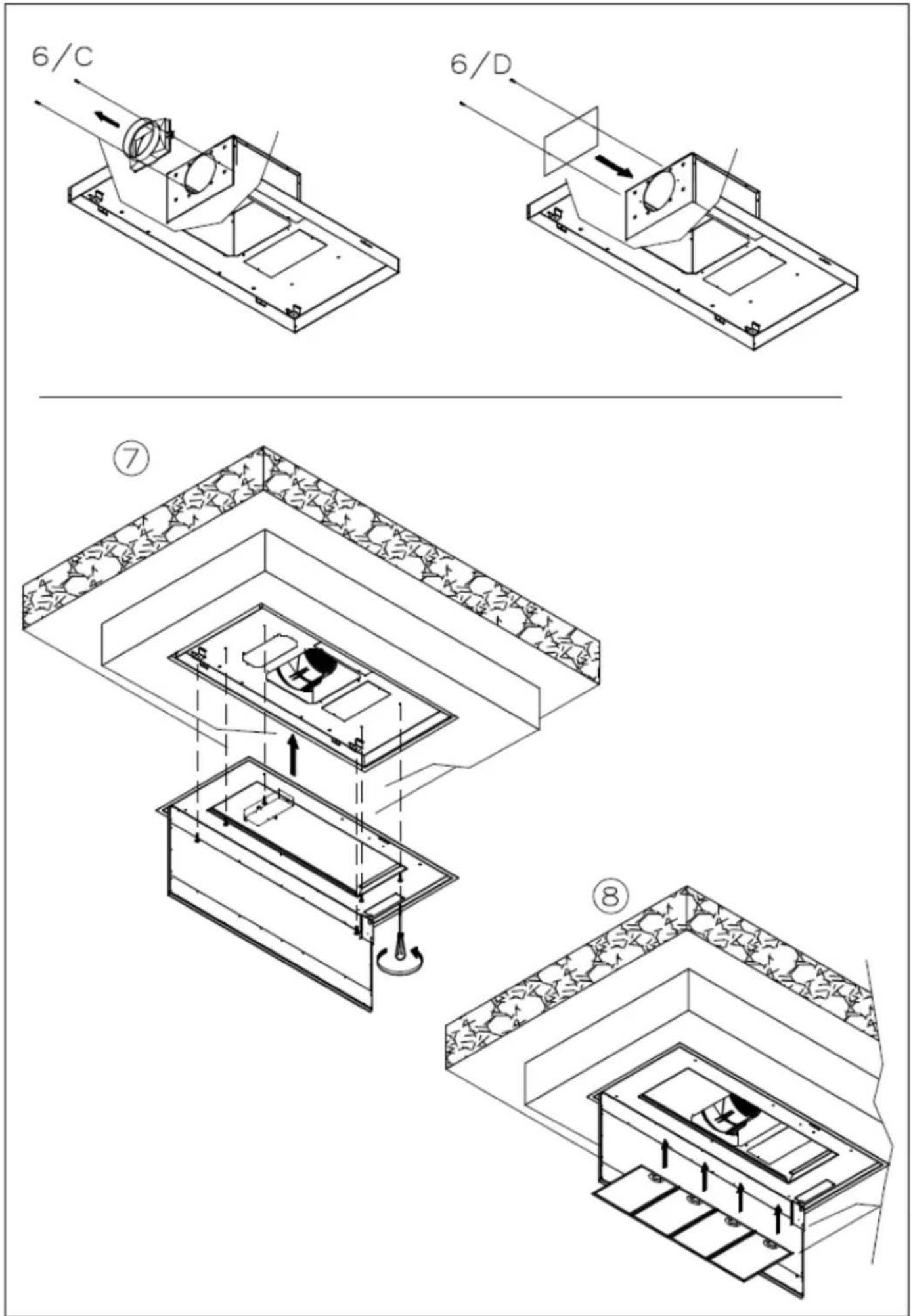 6/C

6/D

7

8