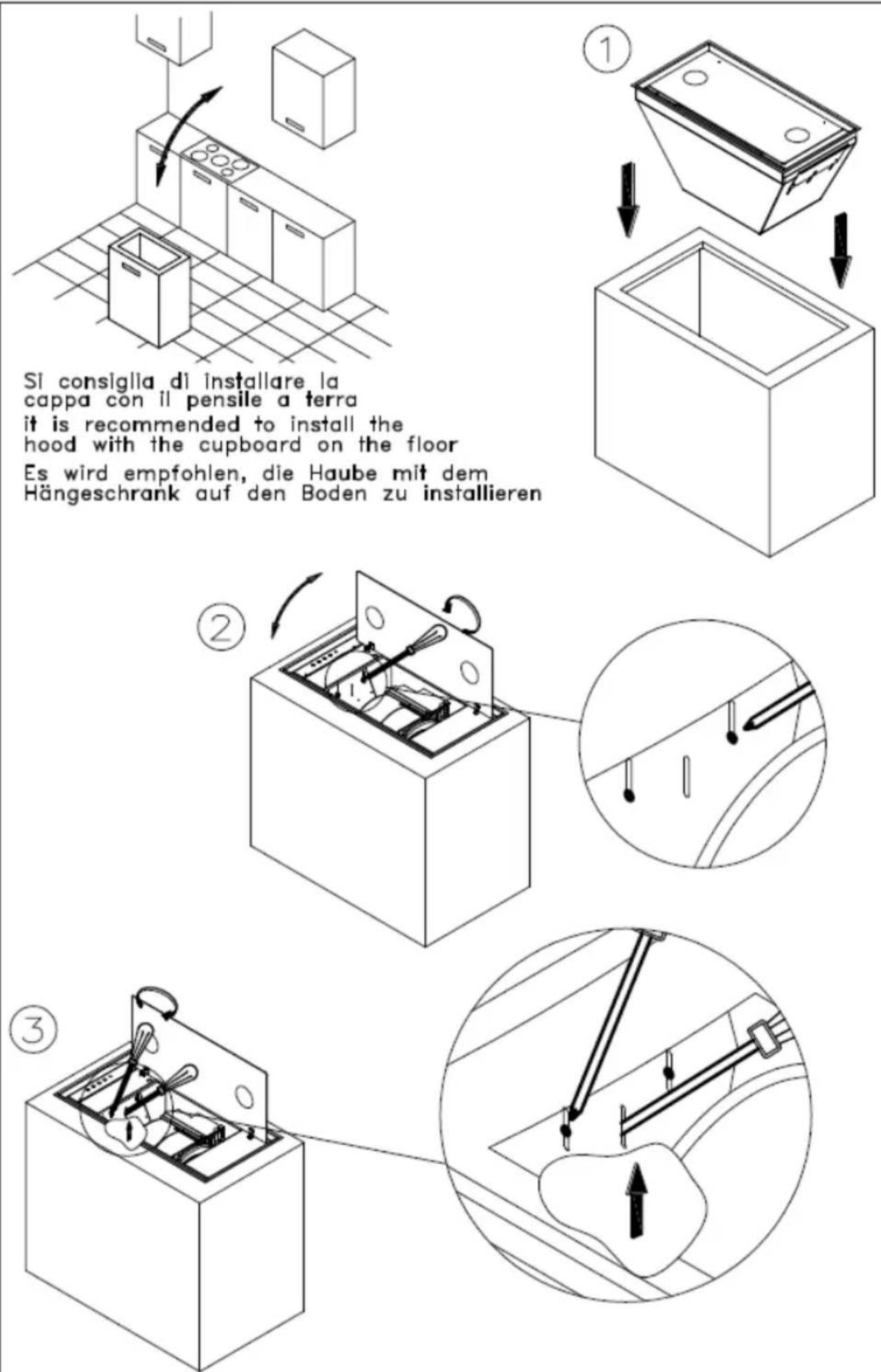 1

Si consiglia di installare la cappa con il pensile a terra
it is recommended to install the hood with the cupboard on the floor
Es wird empfohlen, die Haube mit dem Hängeschrank auf den Boden zu installieren

2

3